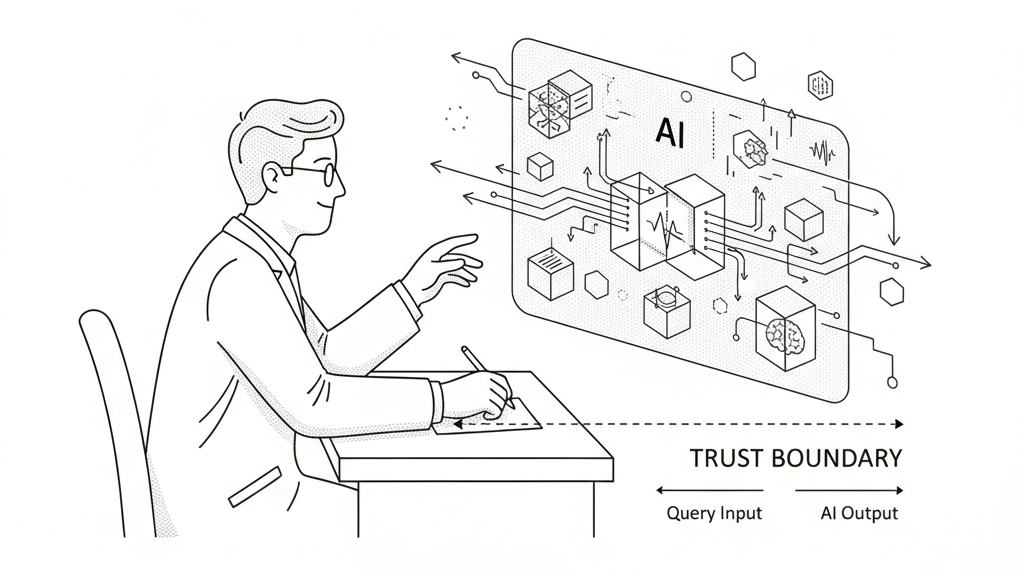 AI

TRUST BOUNDARY

Query Input

AI Output