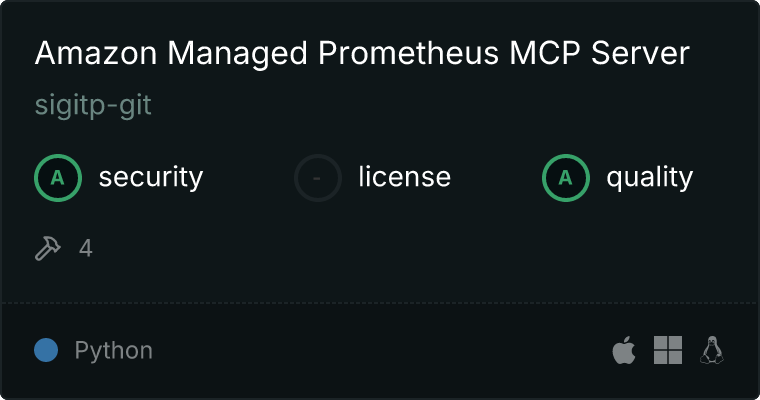 Amazon Managed Prometheus MCP Server

sigitp-git

A security
- license
A quality

4

Python