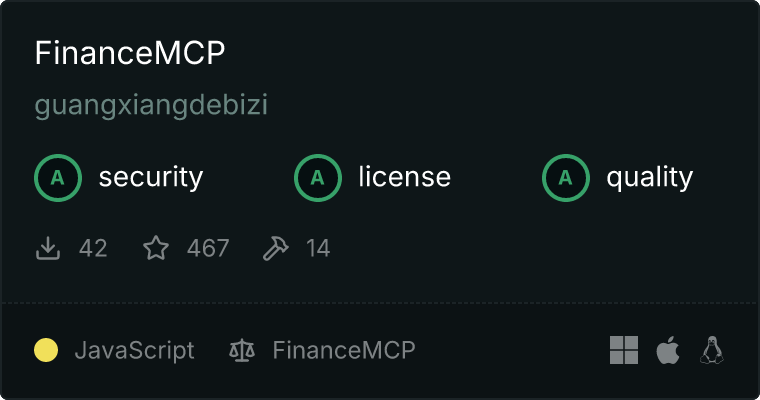 FinanceMCP

guangxiangdebizi

A security A license A quality

42 467 14

JavaScript FinanceMCP