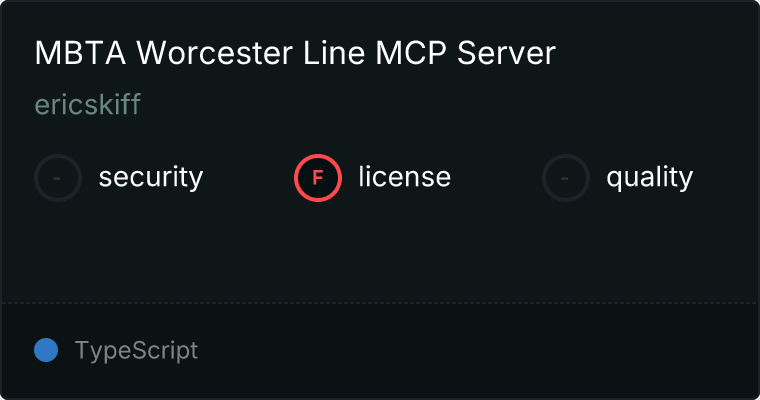 MBTA Worcester Line MCP Server

ericskiff

- security
F license
- quality

TypeScript