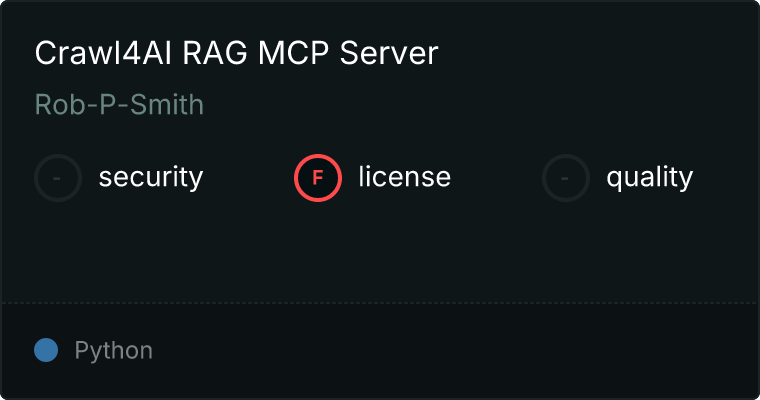 Crawl4AI RAG MCP Server

Rob-P-Smith

- security
F license
- quality

Python