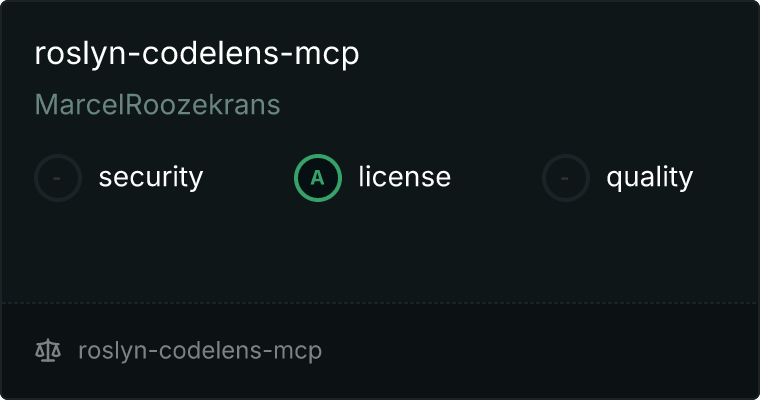 roslyn-codelens-mcp

MarcelRoozekrans

- security A license - quality

roslyn-codelens-mcp