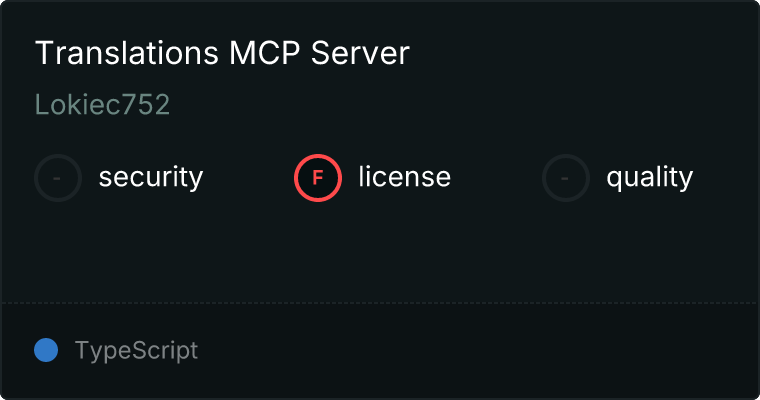 Translations MCP Server

Lokiec752

- security F license - quality

TypeScript