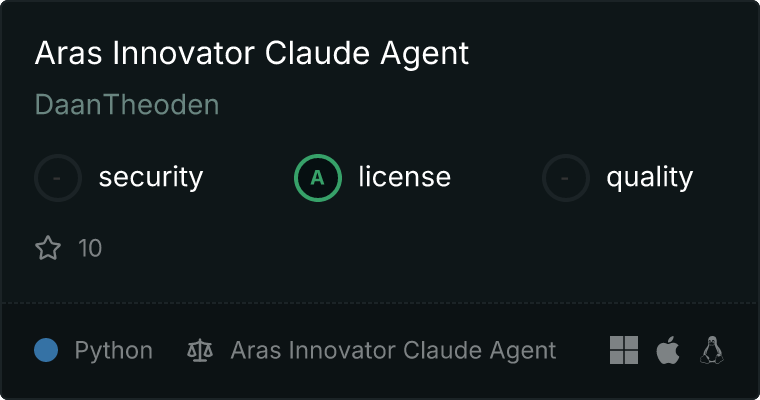 Aras Innovator Claude Agent

DaanTheoden

- security A license - quality

10

Python Aras Innovator Claude Agent