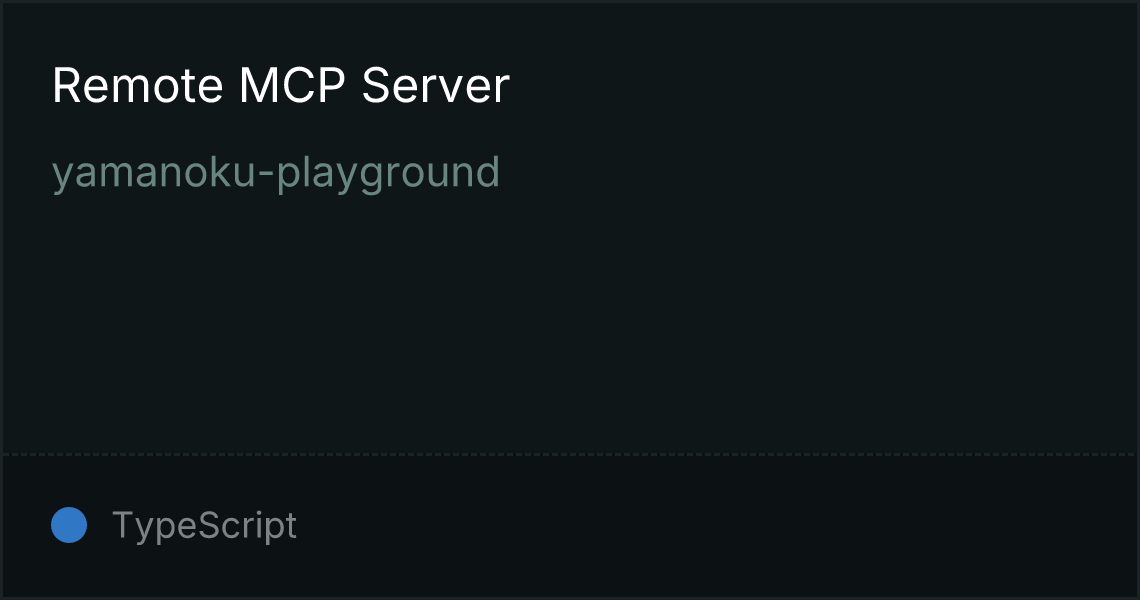 Remote MCP Server

yamanoku-playground

TypeScript