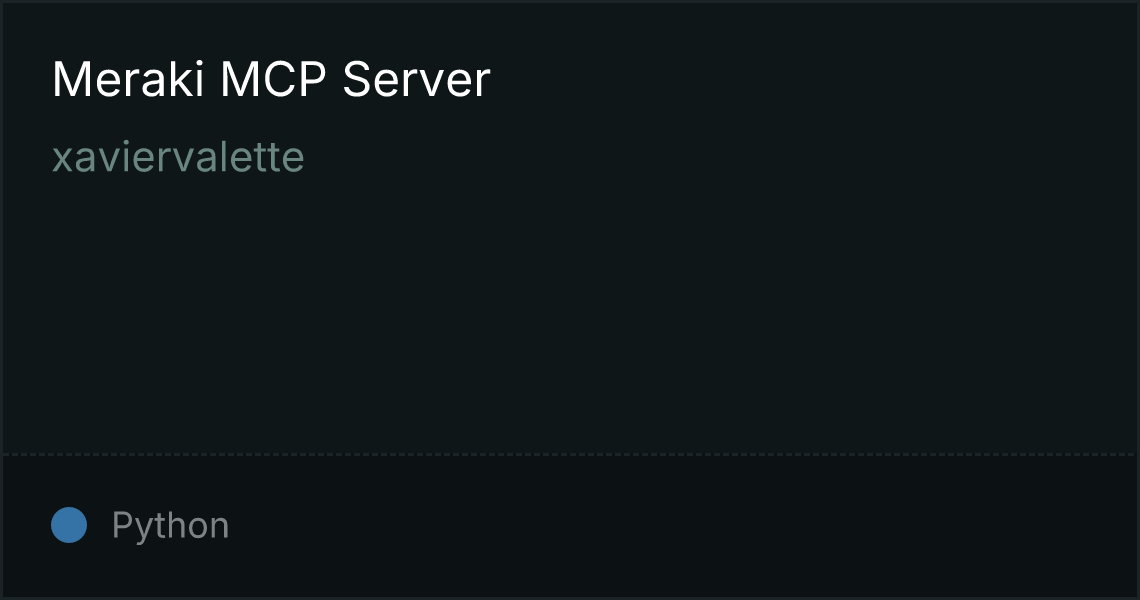 Meraki MCP Server

xaviervalette

Python