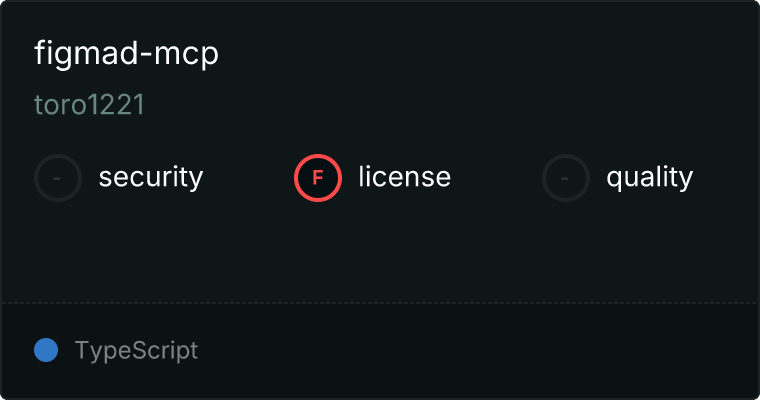 figmad-mcp

toro1221

- security F license - quality

TypeScript