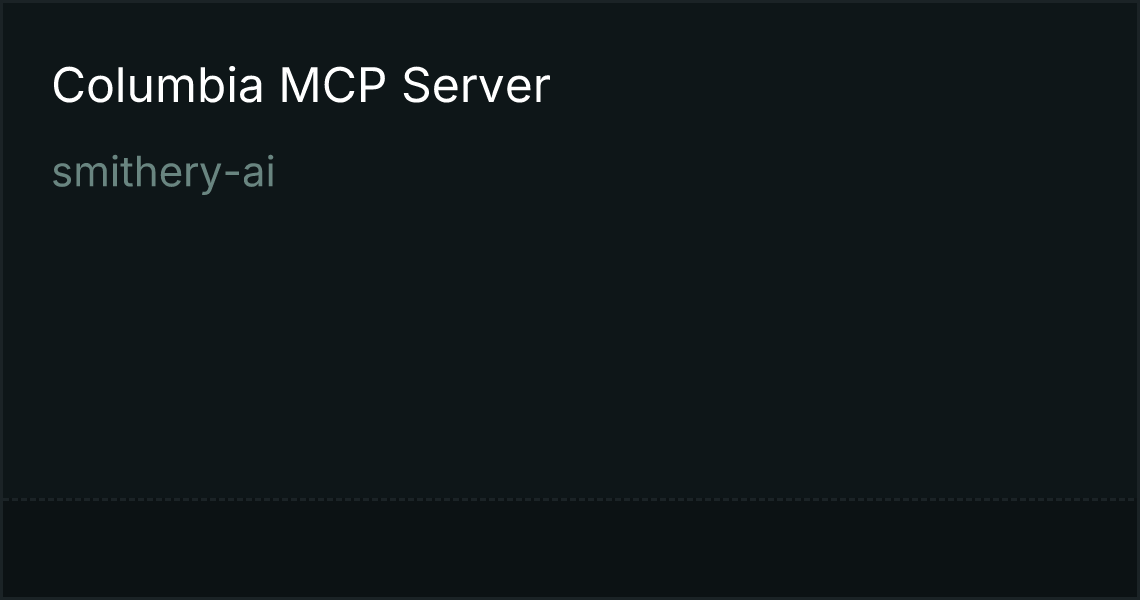 Columbia MCP Server

smithery-ai