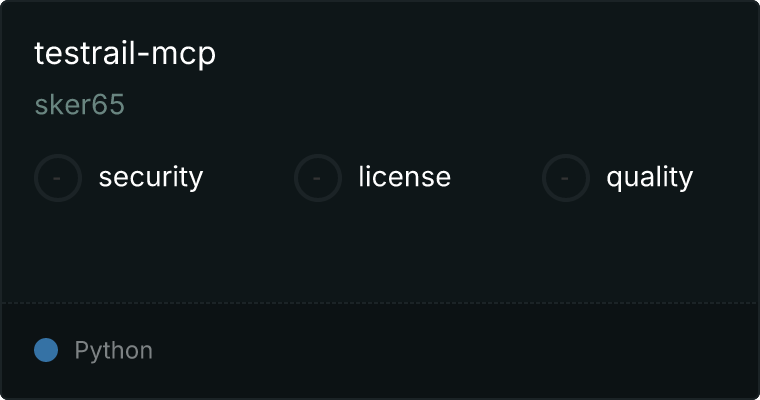 testrail-mcp

sker65

- security

- license

- quality

Python