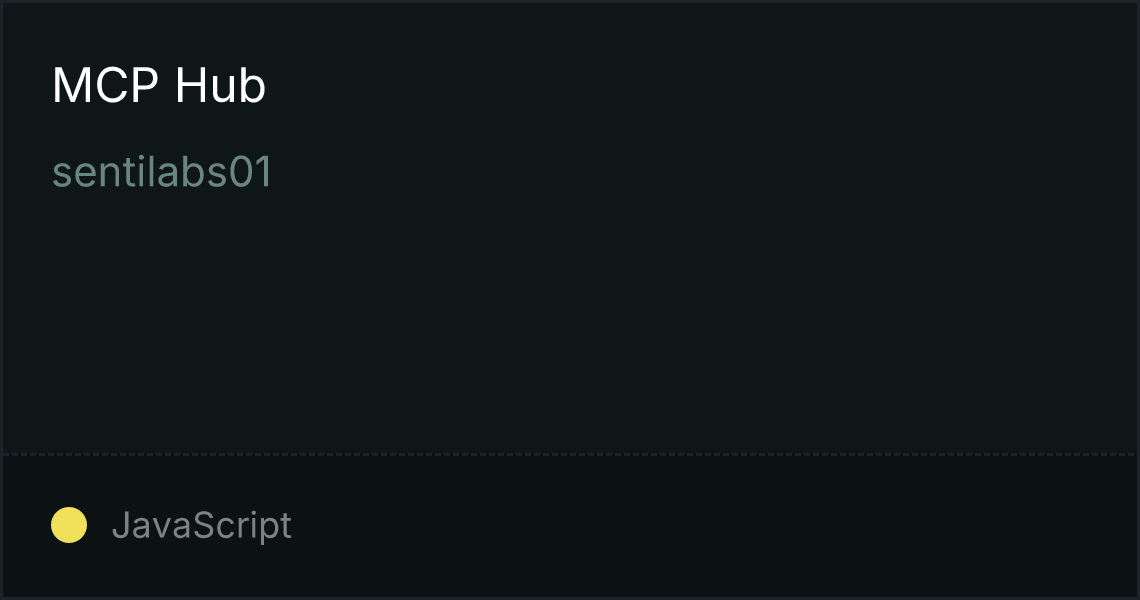 MCP Hub

sentilabs01

JavaScript