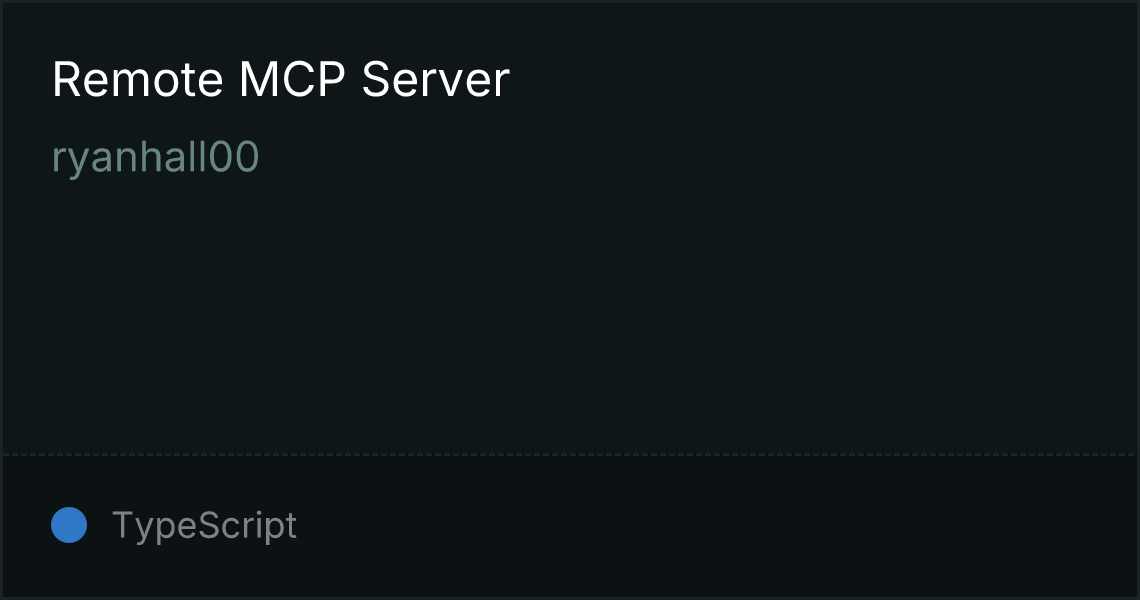 Remote MCP Server

ryanhall00

TypeScript