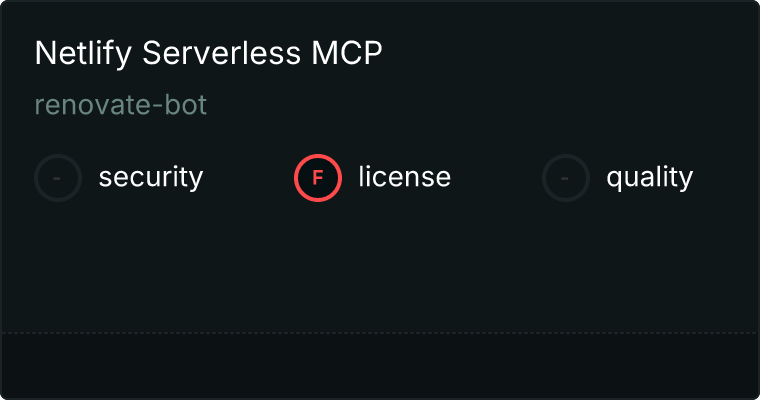 Netlify Serverless MCP

renovate-bot

- security F license - quality