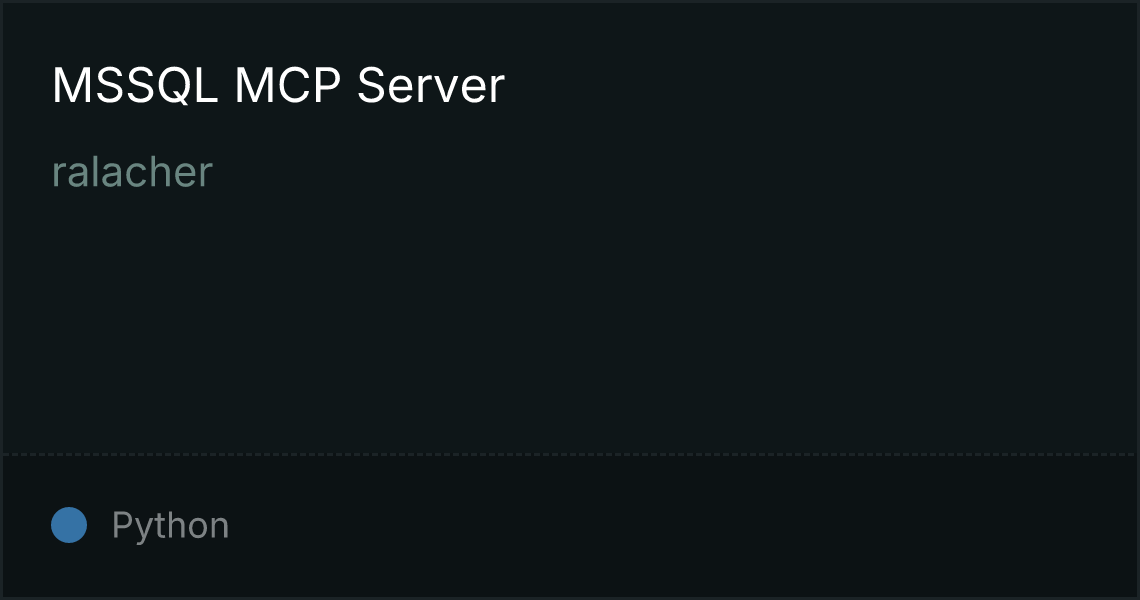 MSSQL MCP Server

ralacher

Python