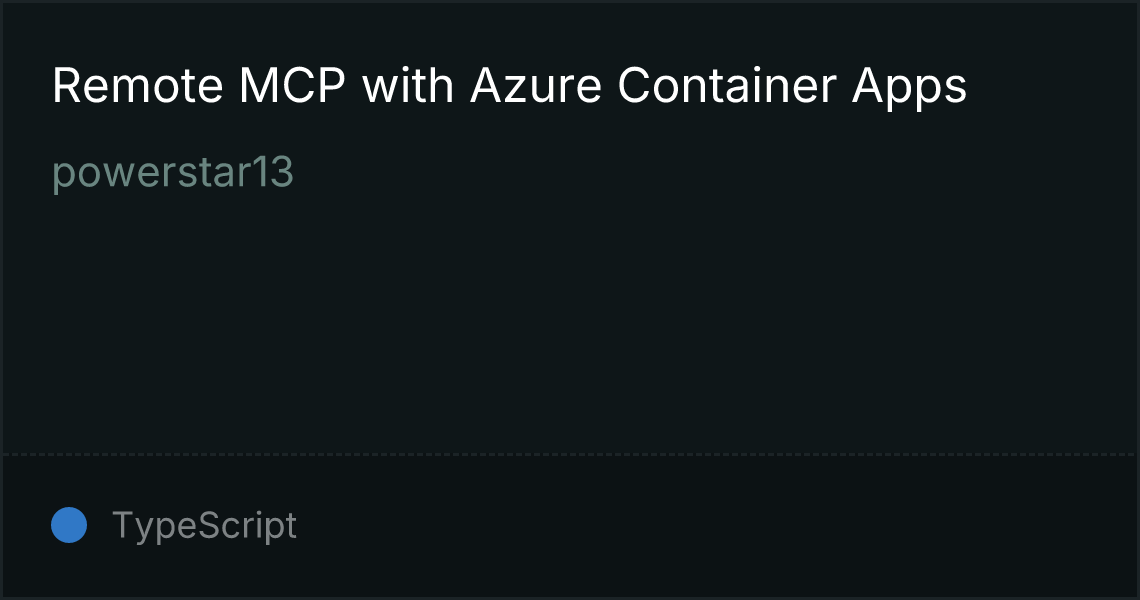 Remote MCP with Azure Container Apps

powerstar13

TypeScript