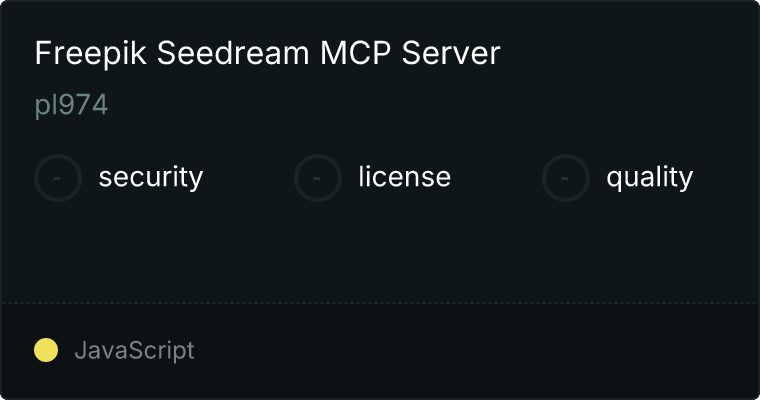 Freepik Seedream MCP Server

pl974

- security - license - quality

JavaScript