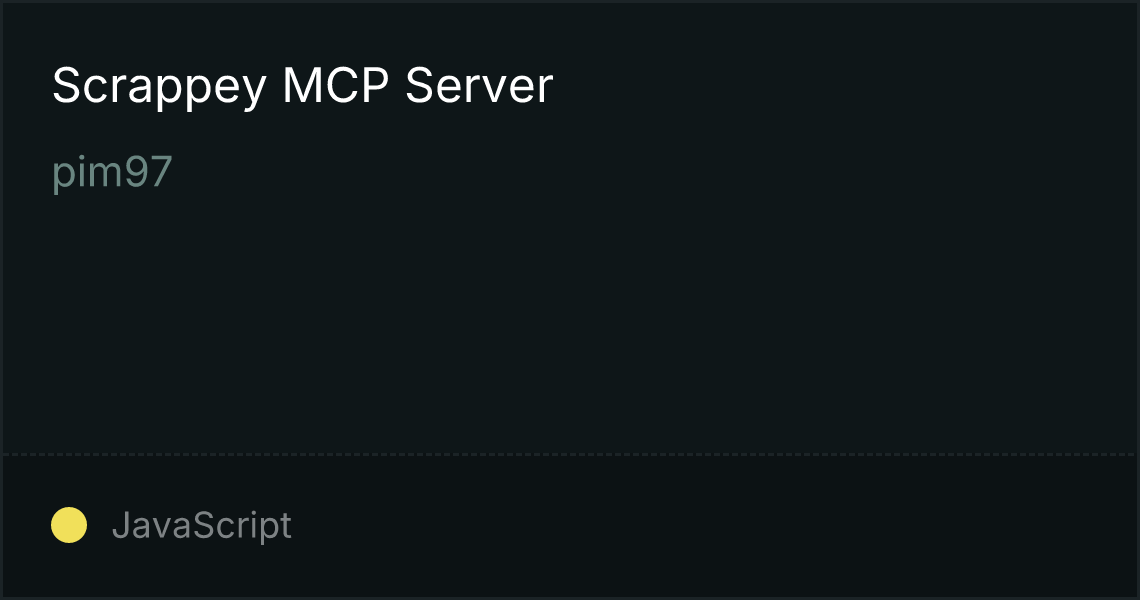 Scrappey MCP Server

pim97

JavaScript