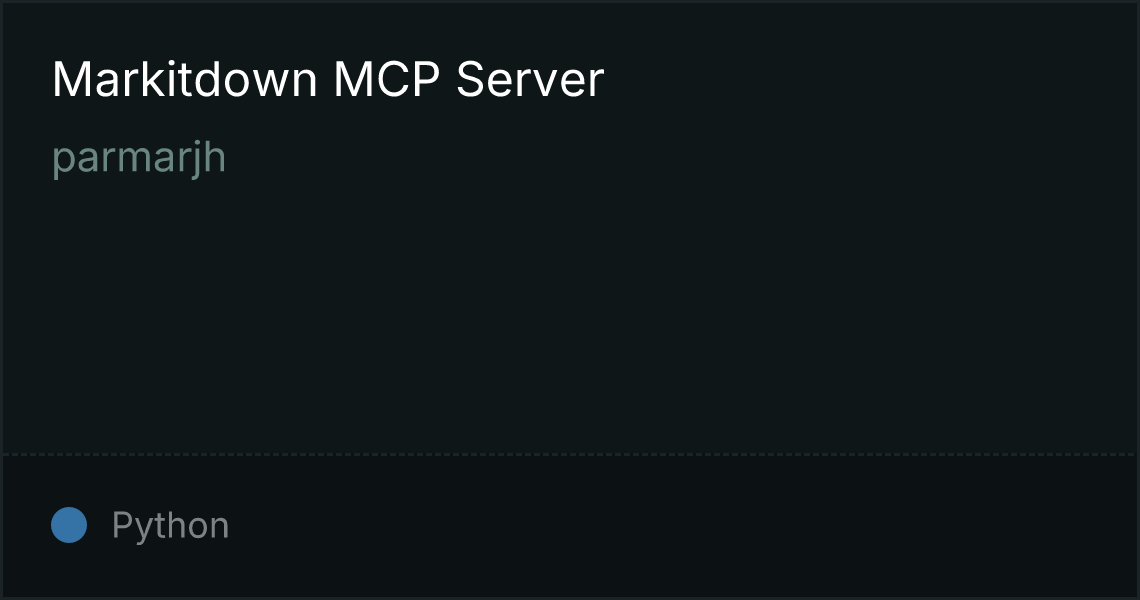 Markitdown MCP Server

parmarjh

Python