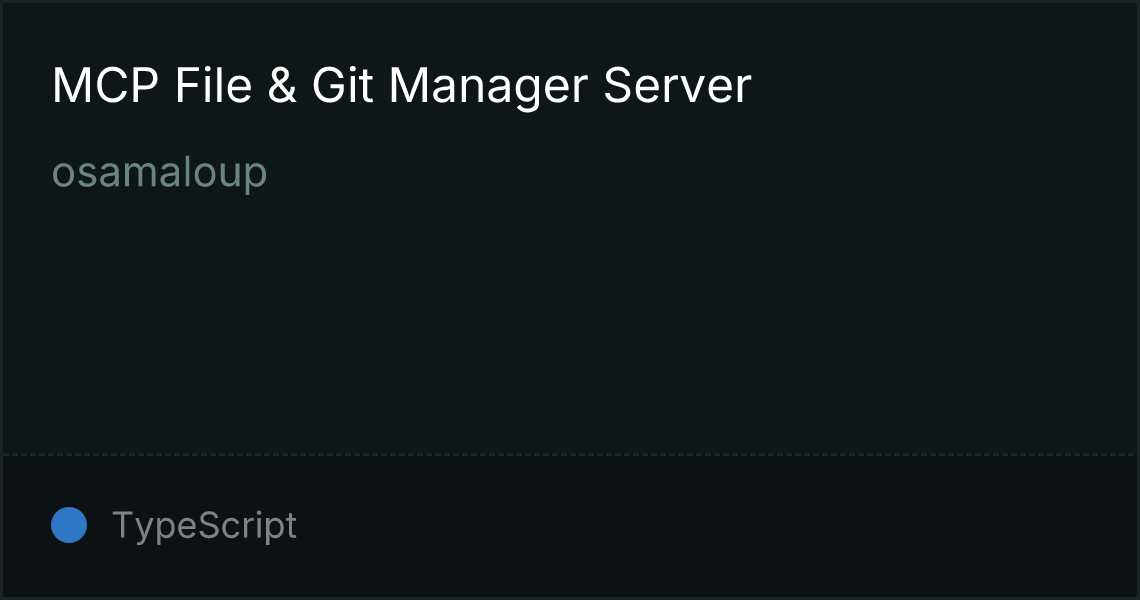 MCP File & Git Manager Server

osamaloup

TypeScript