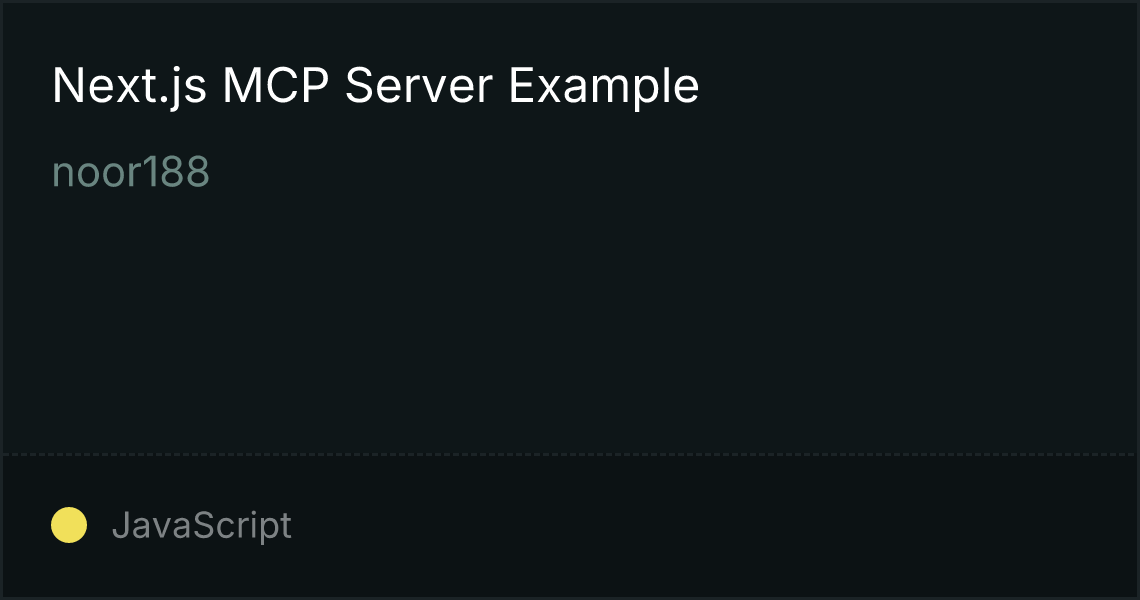 Next.js MCP Server Example

noor188

JavaScript