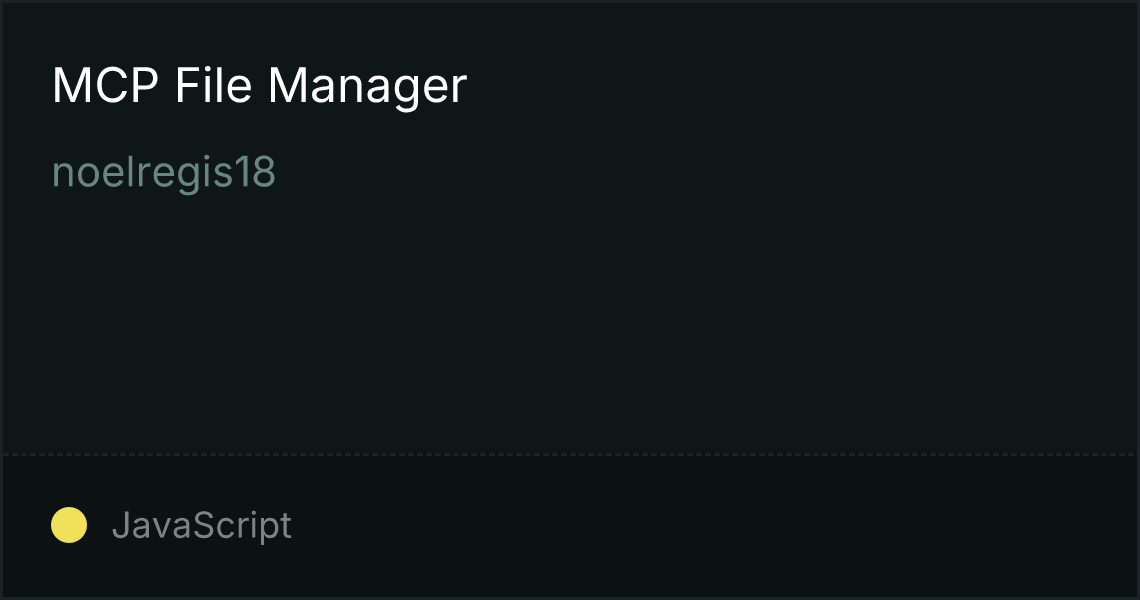 MCP File Manager

noelregis18

JavaScript