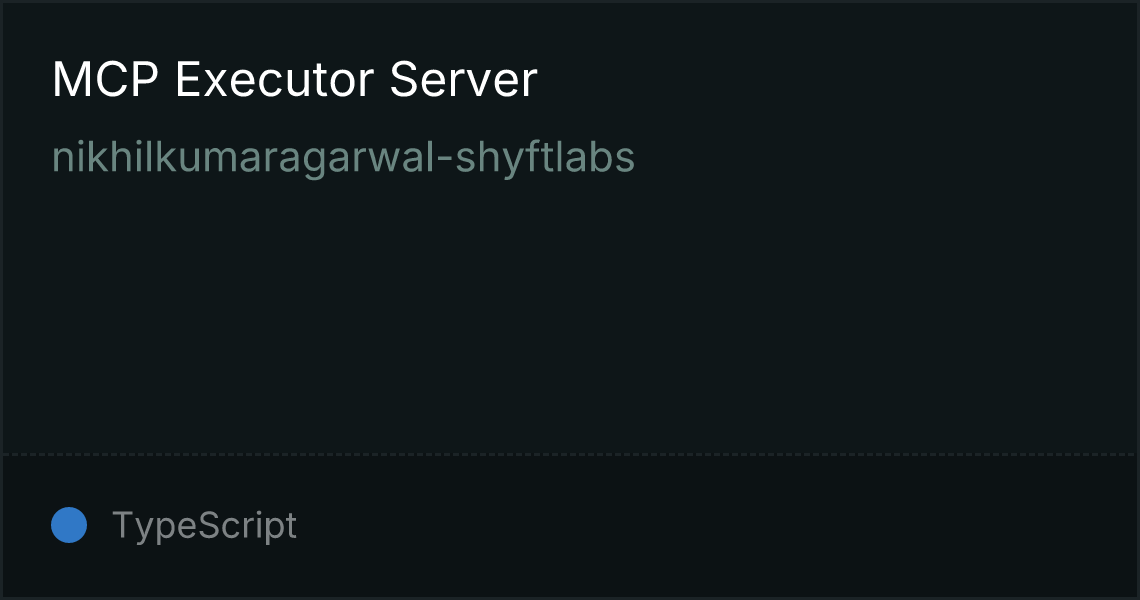 MCP Executor Server

nikhilkumaragarwal-shyftlabs

TypeScript