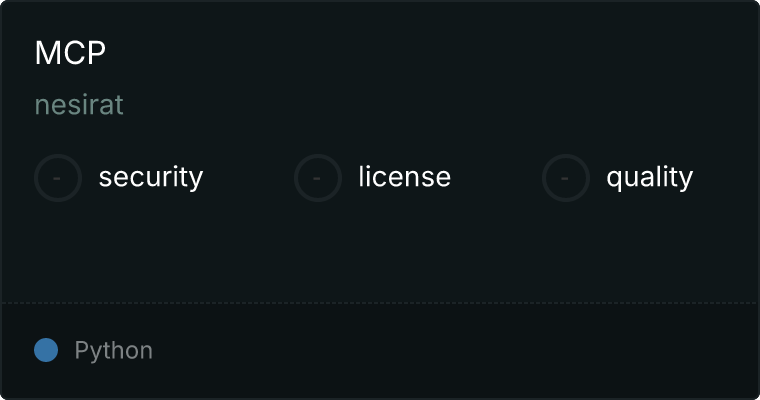 MCP

nesirat

- security - license - quality

Python