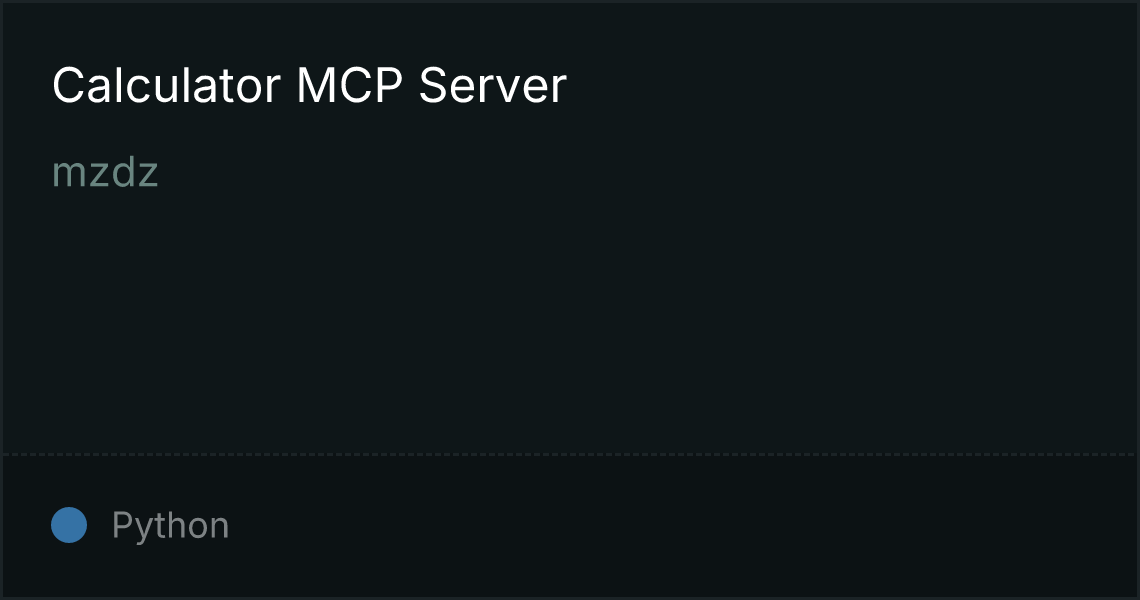 Calculator MCP Server

mzdz

Python