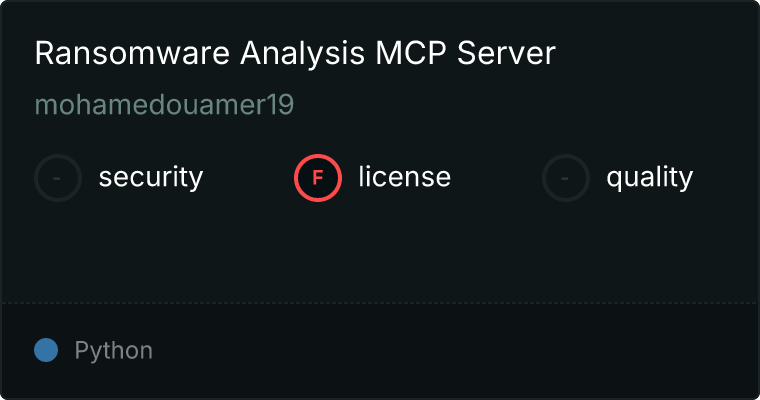 Ransomware Analysis MCP Server

mohamedouamer19

- security
F license
- quality

Python