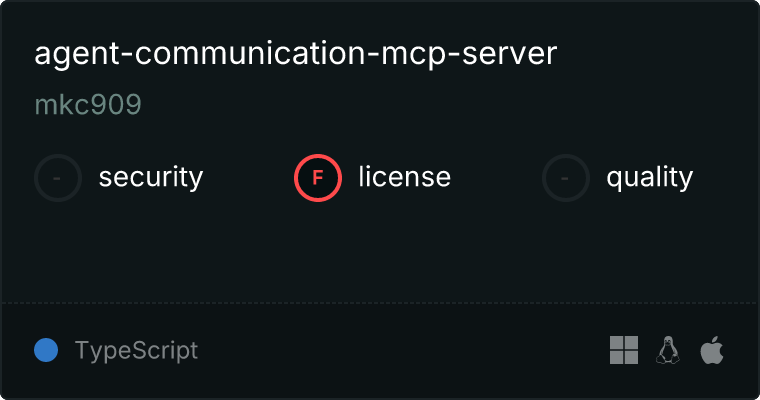 agent-communication-mcp-server

mkc909

- security F license - quality

TypeScript