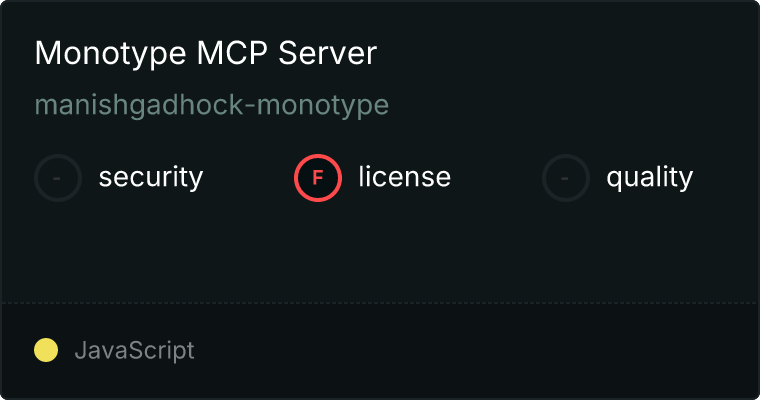 Monotype MCP Server

manishgadhock-monotype

- security F license - quality

JavaScript