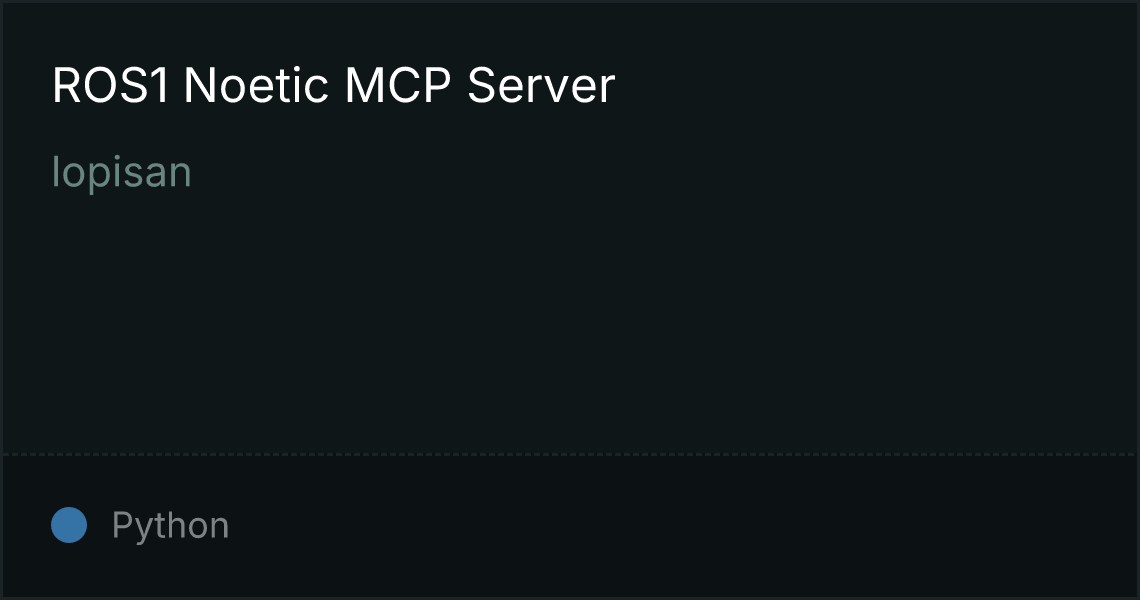 ROS1 Noetic MCP Server

lopisan

Python