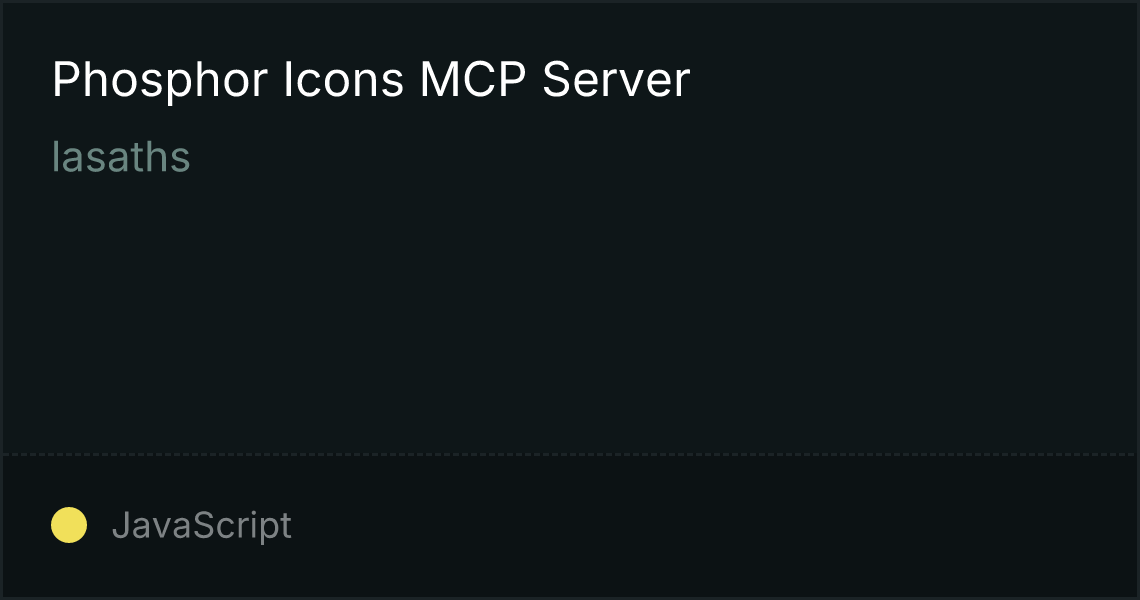 Phosphor Icons MCP Server
lasaths

JavaScript