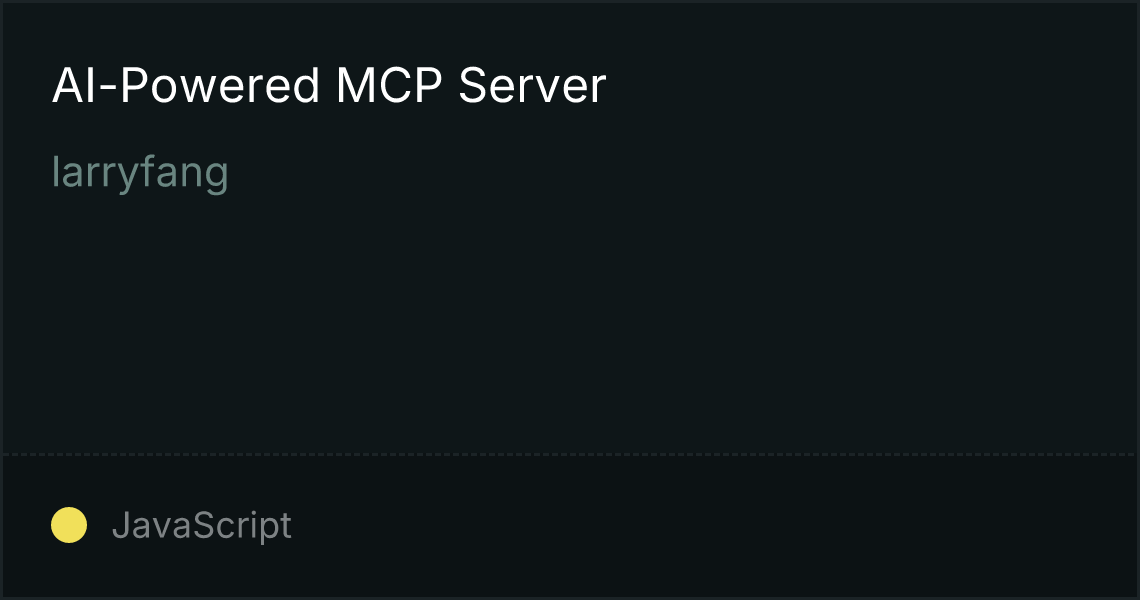 AI-Powered MCP Server

larryfang

JavaScript