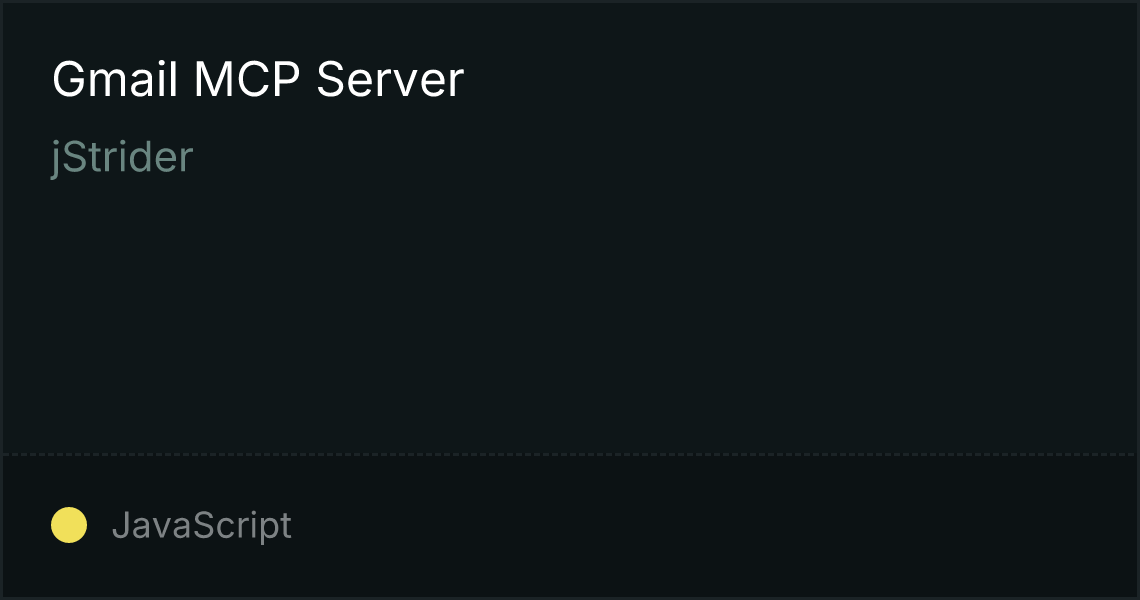 Gmail MCP Server

jStrider

JavaScript