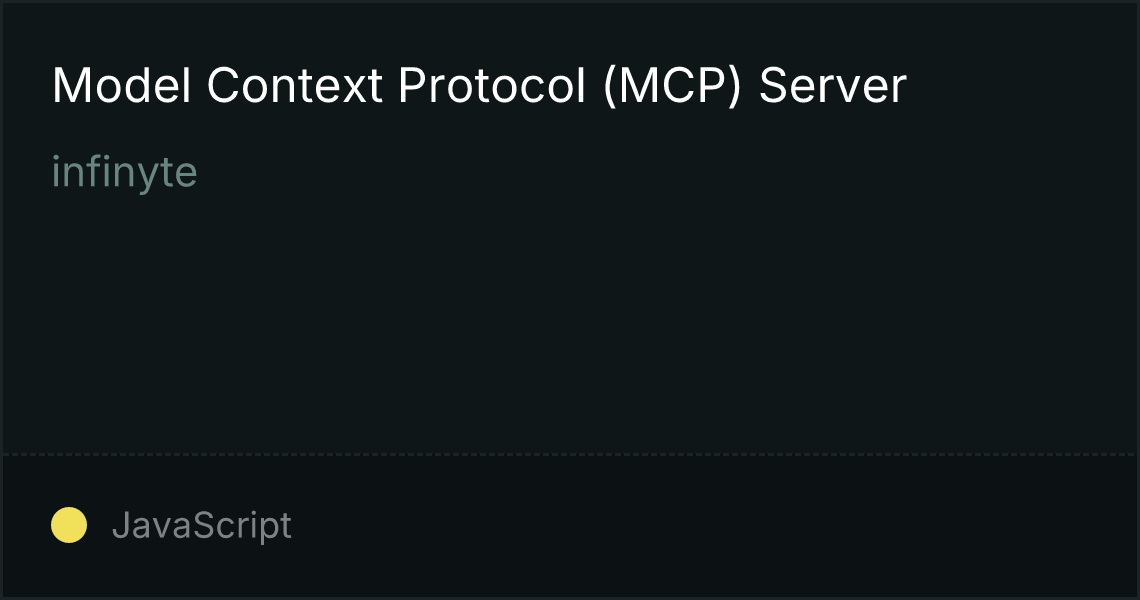 Model Context Protocol (MCP) Server

infinyte

JavaScript