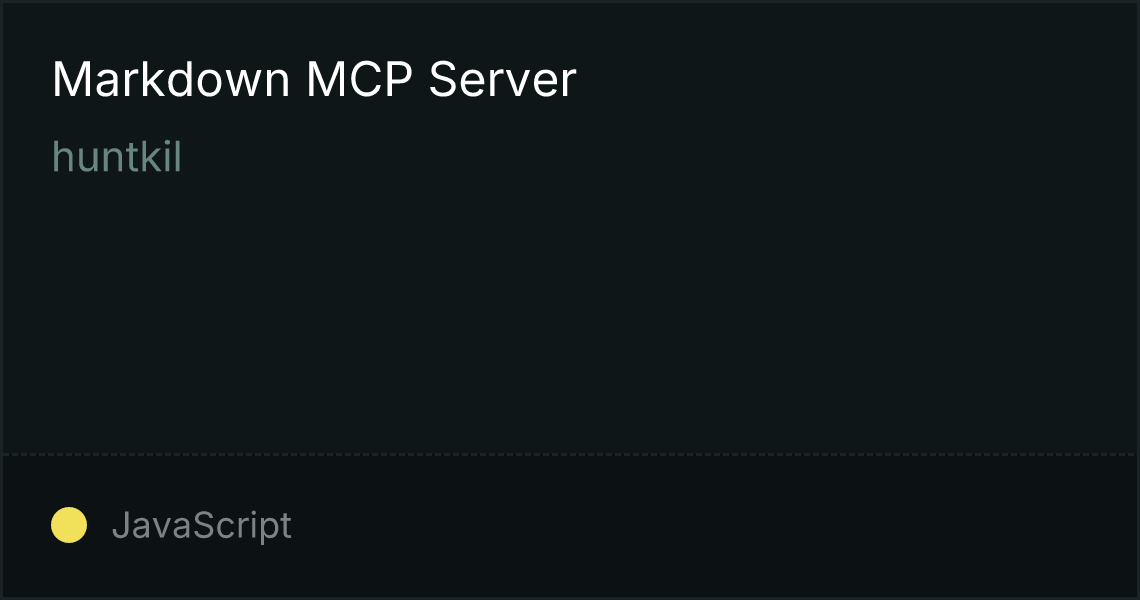 Markdown MCP Server

huntkil

JavaScript