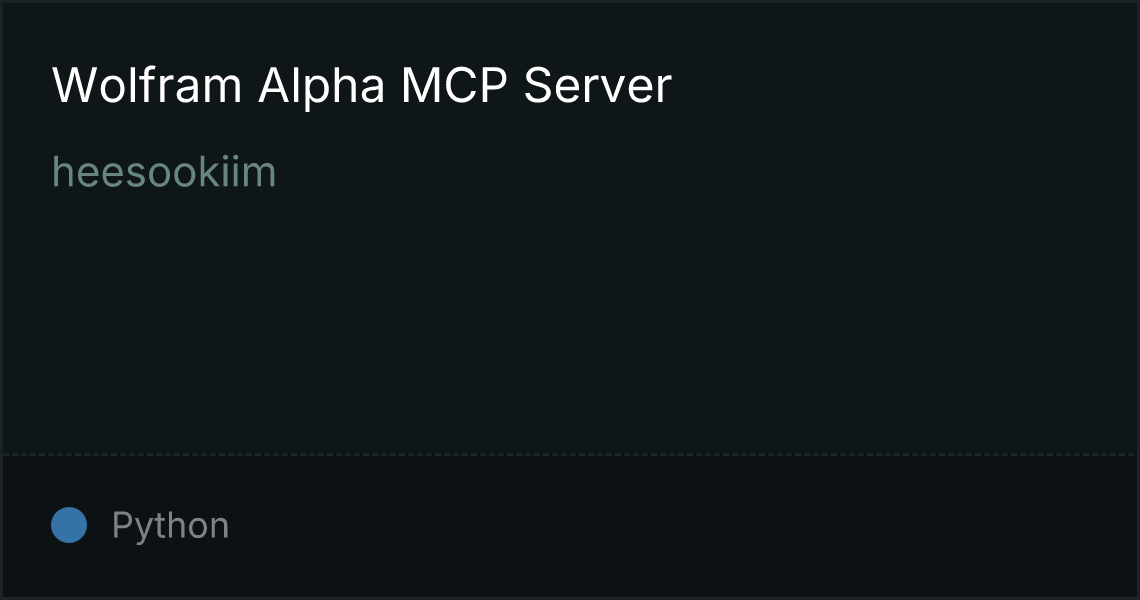 Wolfram Alpha MCP Server

heesookiim

Python