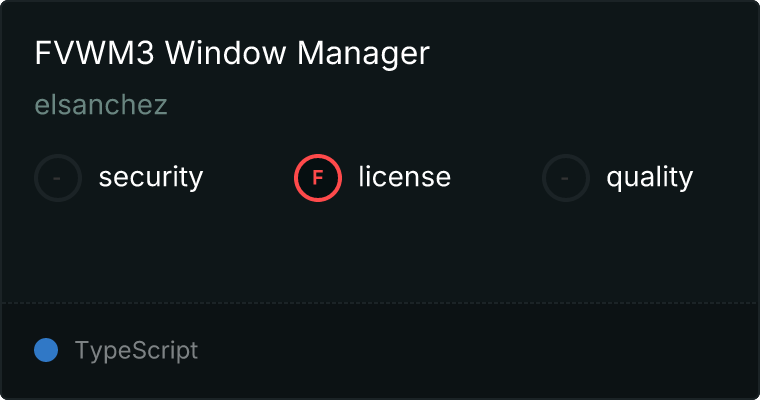 FVWM3 Window Manager

elsanchez

- security F license - quality

TypeScript