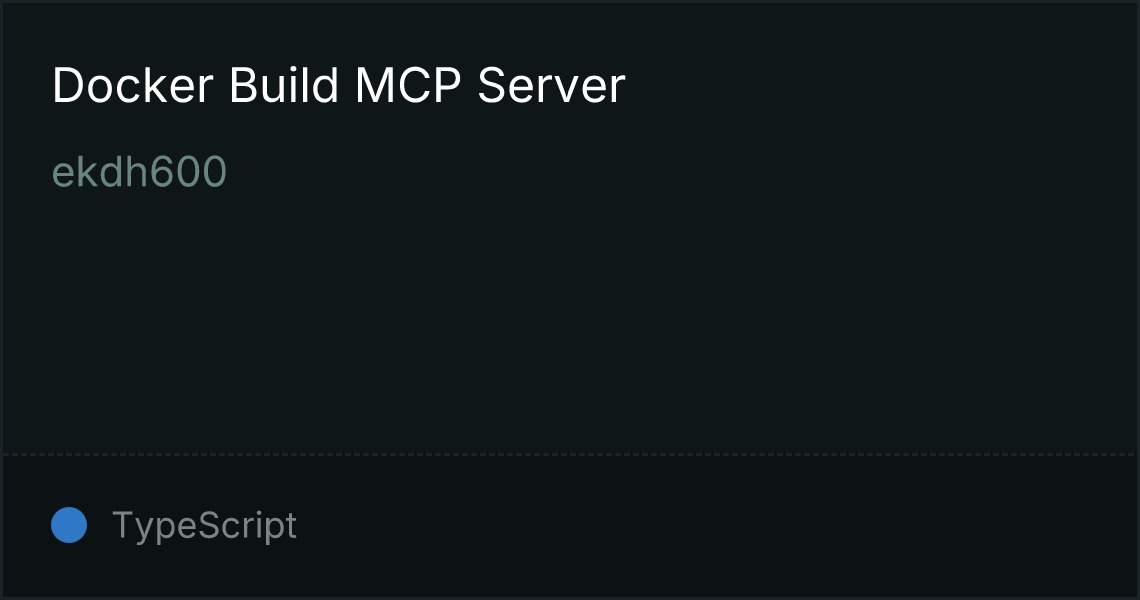 Docker Build MCP Server

ekdh600

TypeScript