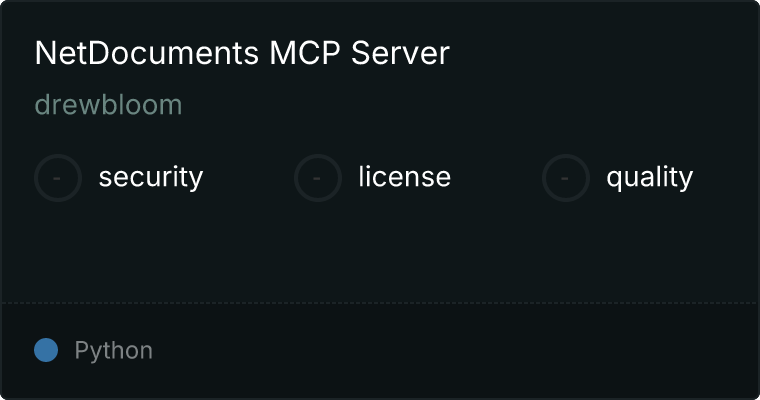 NetDocuments MCP Server

drewbloom

- security - license - quality

Python