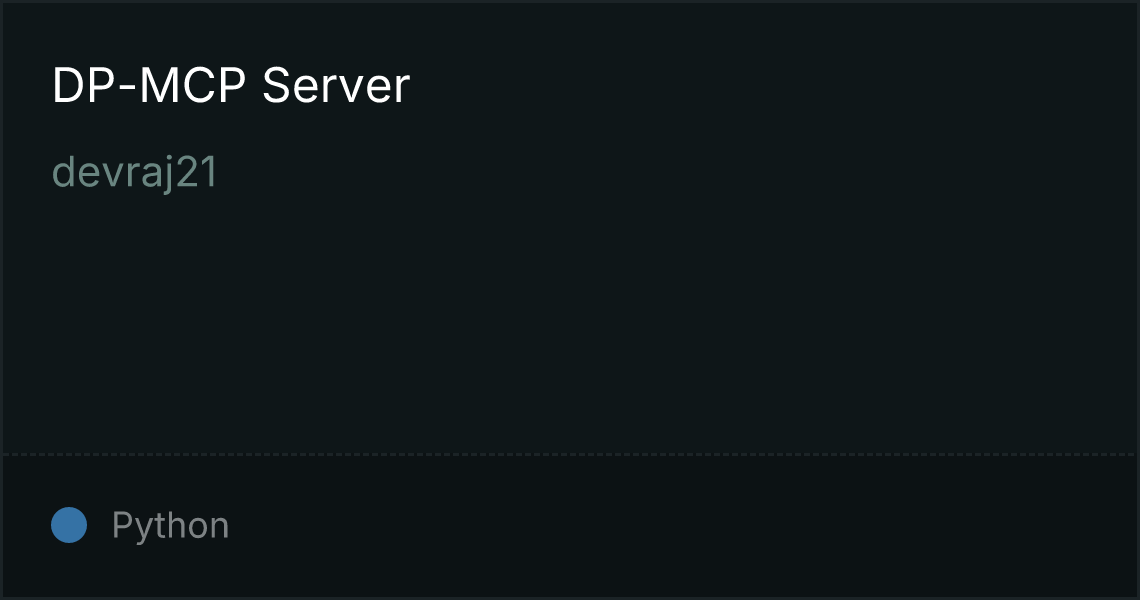 DP-MCP Server

devraj21

Python