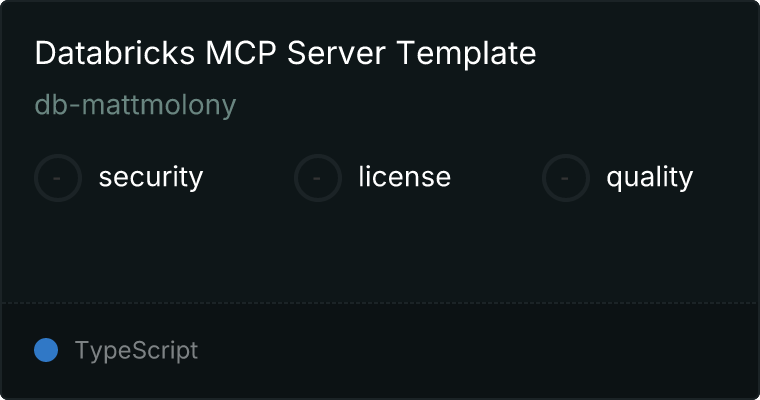 Databricks MCP Server Template

db-mattmolony

- security

- license

- quality

TypeScript