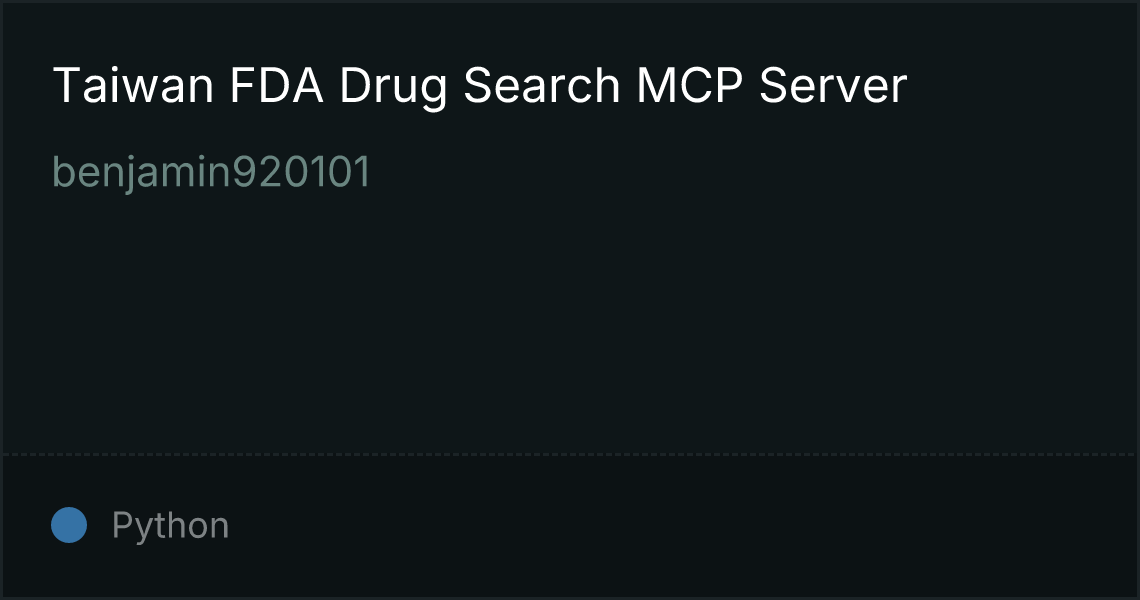 Taiwan FDA Drug Search MCP Server

benjamin920101

Python