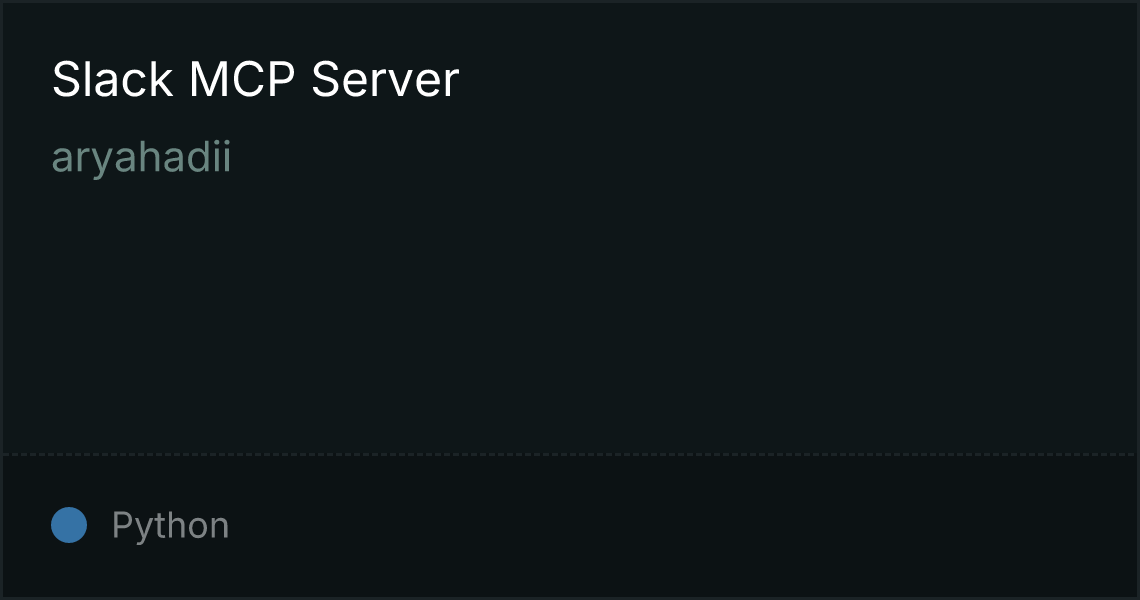 Slack MCP Server

aryahadii

Python