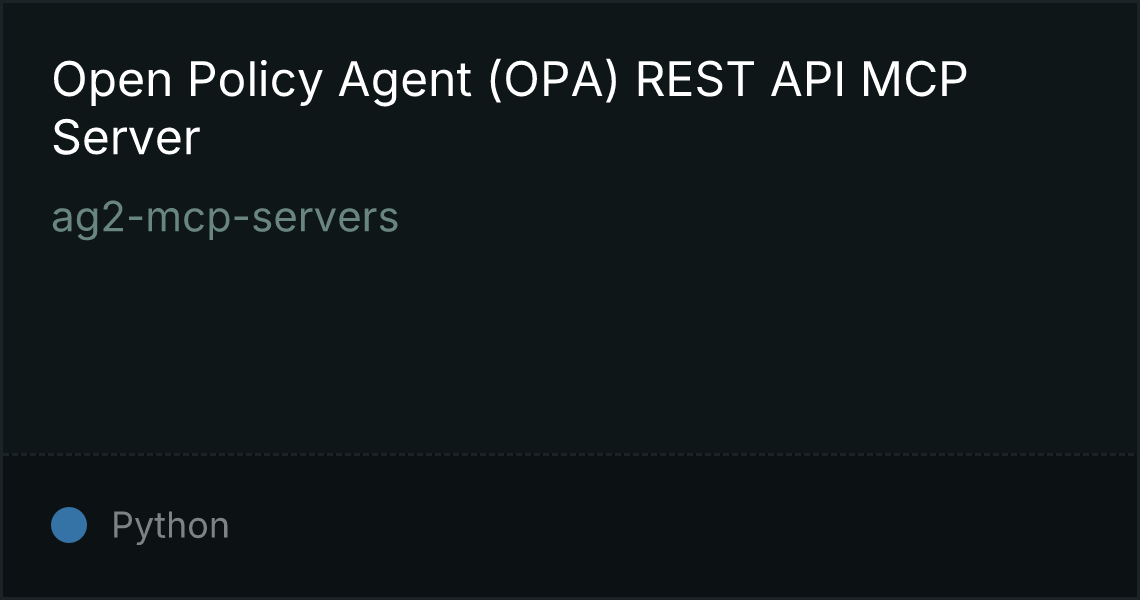 Open Policy Agent (OPA) REST API MCP Server

ag2-mcp-servers

Python