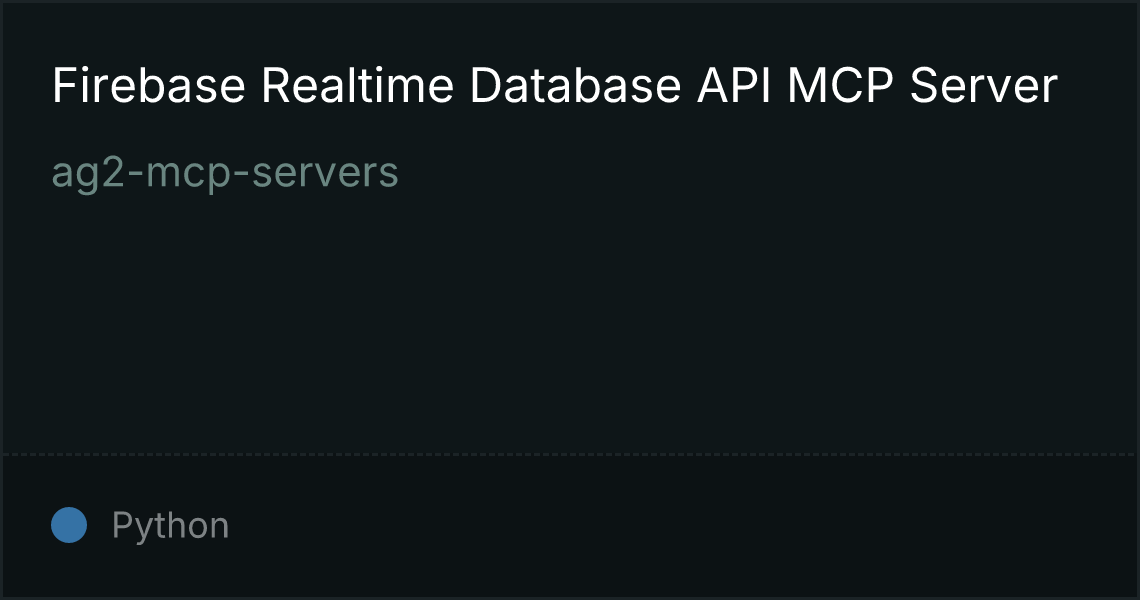 Firebase Realtime Database API MCP Server

ag2-mcp-servers

Python