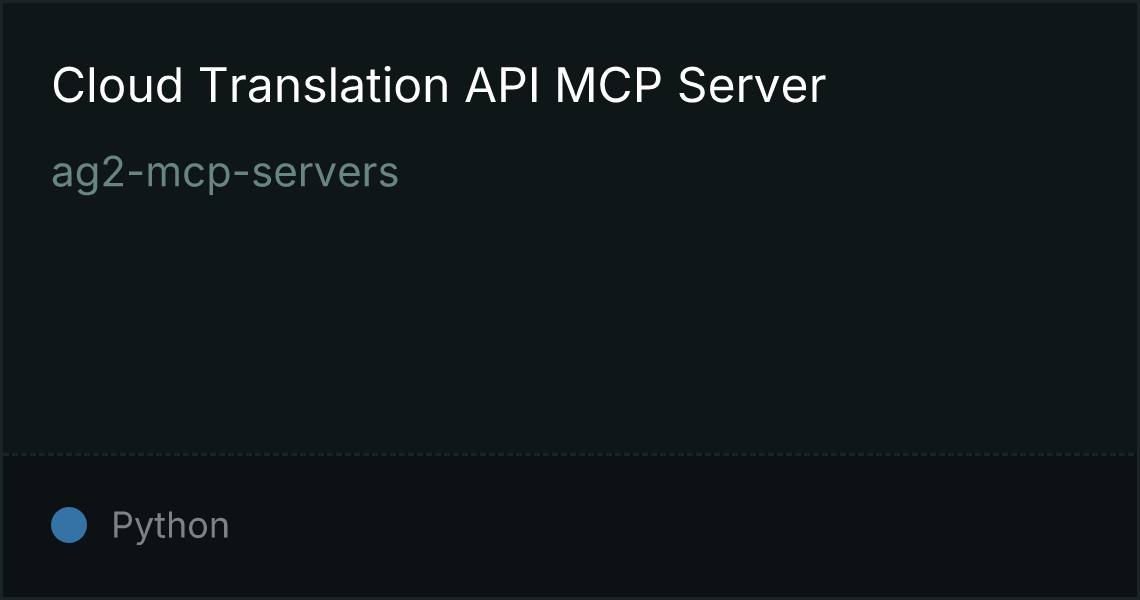 Cloud Translation API MCP Server

ag2-mcp-servers

Python