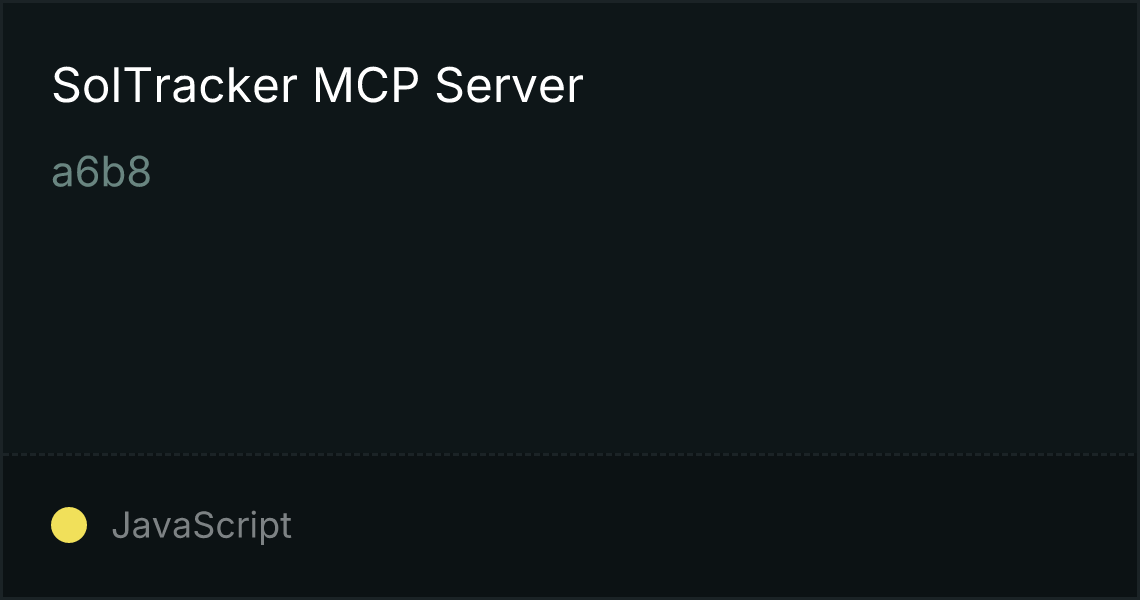 SolTracker MCP Server

a6b8

JavaScript