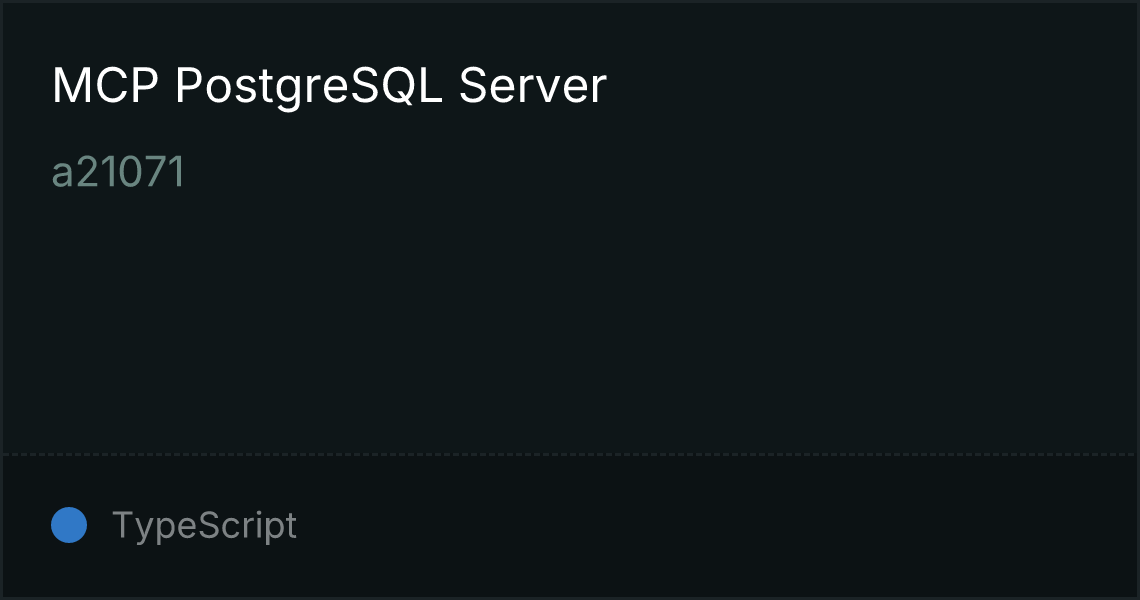 MCP PostgreSQL Server

a21071

TypeScript