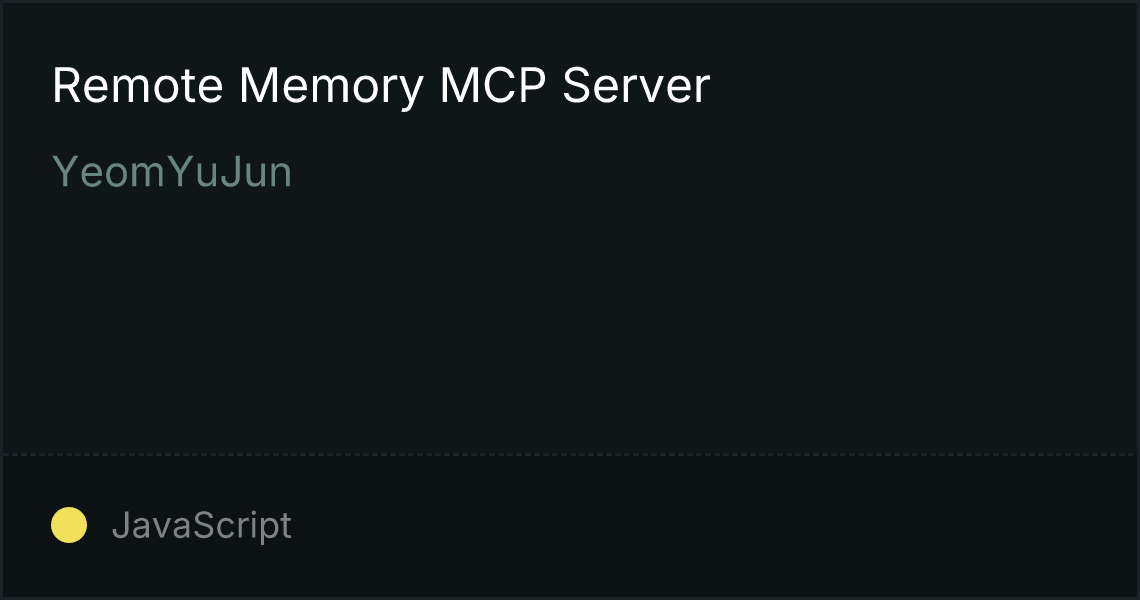 Remote Memory MCP Server

YeomYuJun

JavaScript